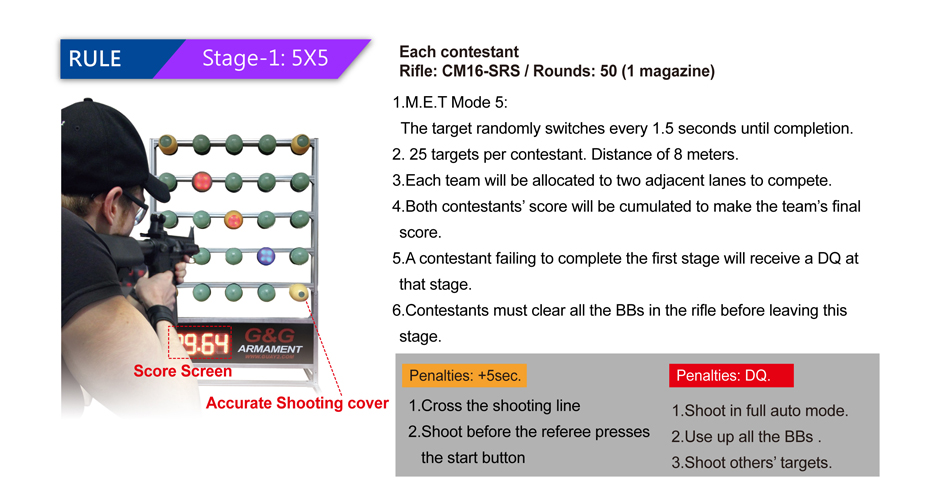 RULE Stage-1: 5X5

29.64 G&G ARMAMENT

Score Screen

Accurate Shooting cover

Each contestant
Rifle: CM16-SRS / Rounds: 50 (1 magazine)

1.M.E.T Mode 5:
The target randomly switches every 1.5 seconds until completion.

2. 25 targets per contestant. Distance of 8 meters.

3.Each team will be allocated to two adjacent lanes to compete.

4.Both contestants' score will be cumulated to make the team's final score.

5.A contestant failing to complete the first stage will receive a DQ at that stage.

6.Contestants must clear all the BBs in the rifle before leaving this stage.

Penalties: +5sec.

1.Cross the shooting line

2.Shoot before the referee presses the start button

Penalties: DQ.

1.Shoot in full auto mode.

2.Use up all the BBs .

3.Shoot others' targets.