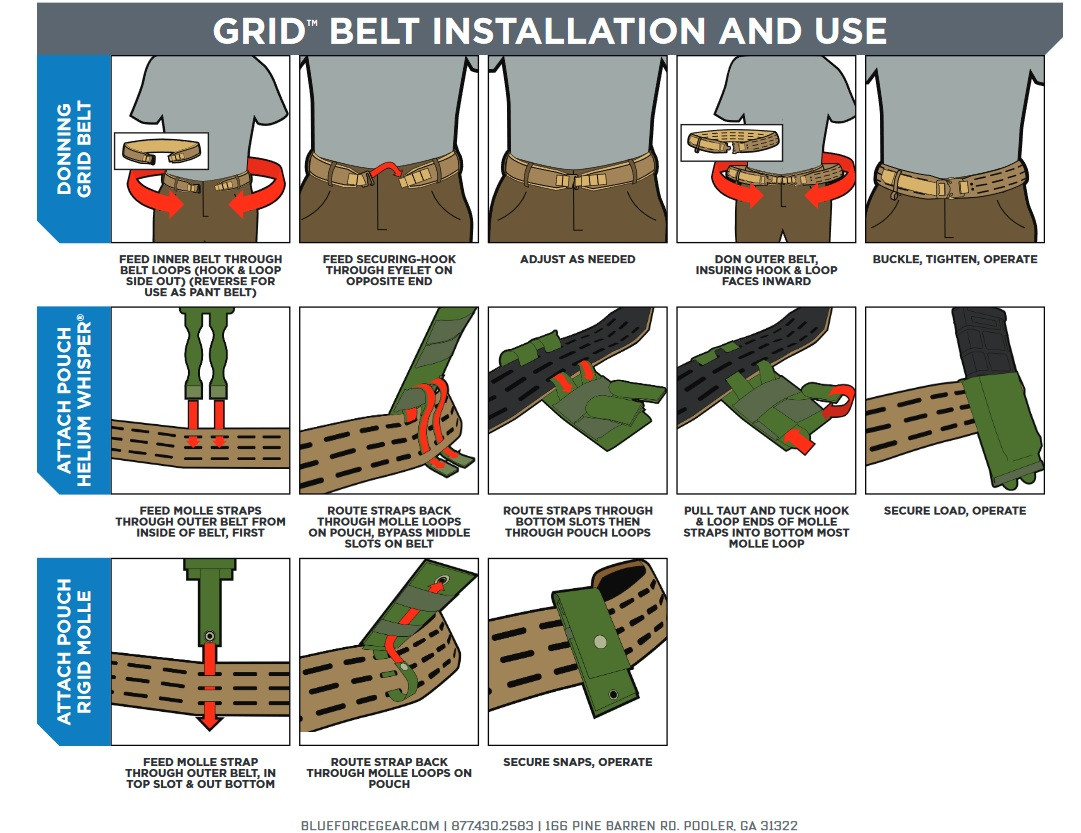 GRID™ BELT INSTALLATION AND USE

DONNING GRID BELT

FEED INNER BELT THROUGH BELT LOOPS (HOOK & LOOP SIDE OUT) (REVERSE FOR USE AS PANT BELT)

FEED SECURING-HOOK THROUGH EYELET ON OPPOSITE END

ADJUST AS NEEDED

DON OUTER BELT, INSURING HOOK & LOOP FACES INWARD

BUCKLE, TIGHTEN, OPERATE

ATTACH POUCH HELIUM WHISPER®

FEED MOLLE STRAPS THROUGH OUTER BELT FROM INSIDE OF BELT, FIRST

ROUTE STRAPS BACK THROUGH MOLLE LOOPS ON POUCH, BYPASS MIDDLE SLOTS ON BELT

ROUTE STRAPS THROUGH BOTTOM SLOTS THEN THROUGH POUCH LOOPS

PULL TAUT AND TUCK HOOK & LOOP ENDS OF MOLLE STRAPS INTO BOTTOM MOST MOLLE LOOP

SECURE LOAD, OPERATE

ATTACH POUCH RIGID MOLLE

FEED MOLLE STRAP THROUGH OUTER BELT, IN TOP SLOT & OUT BOTTOM

ROUTE STRAP BACK THROUGH MOLLE LOOPS ON POUCH

SECURE SNAPS, OPERATE

BLUEFORCEGEAR.COM | 877.430.2583 | 166 PINE BARREN RD. POOLER, GA 31322