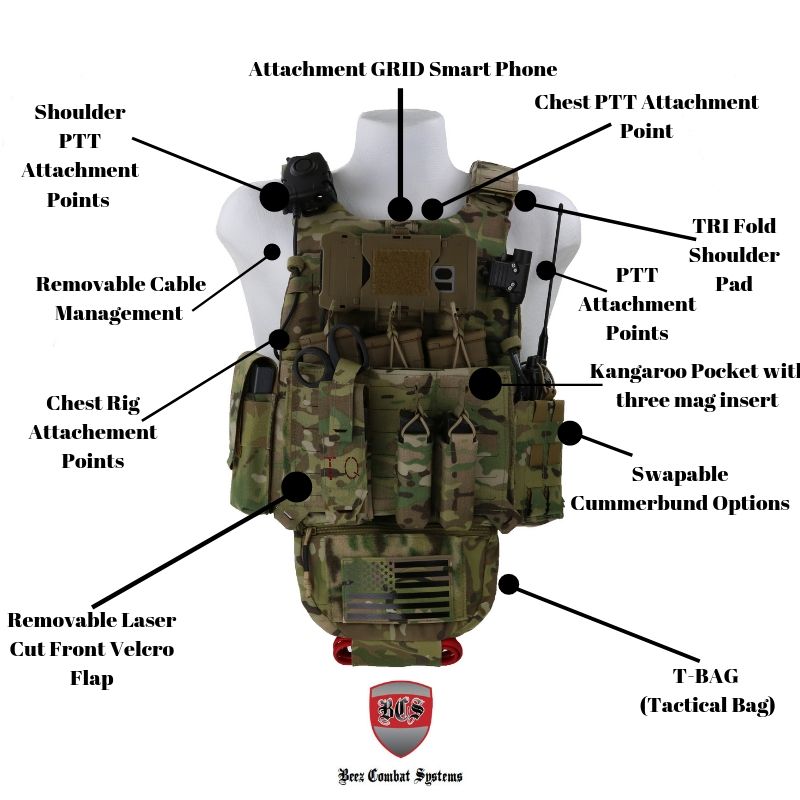 Attachment GRID Smart Phone

Shoulder PTT Attachment Points

Chest PTT Attachment Point

TRI Fold Shoulder Pad

Removable Cable Management

PTT Attachment Points

Kangaroo Pocket with three mag insert

Chest Rig Attachement Points

TQ

Swapable Cummerbund Options

Removable Laser Cut Front Velcro Flap

T-BAG (Tactical Bag)

BCS

Beez Combat Systems